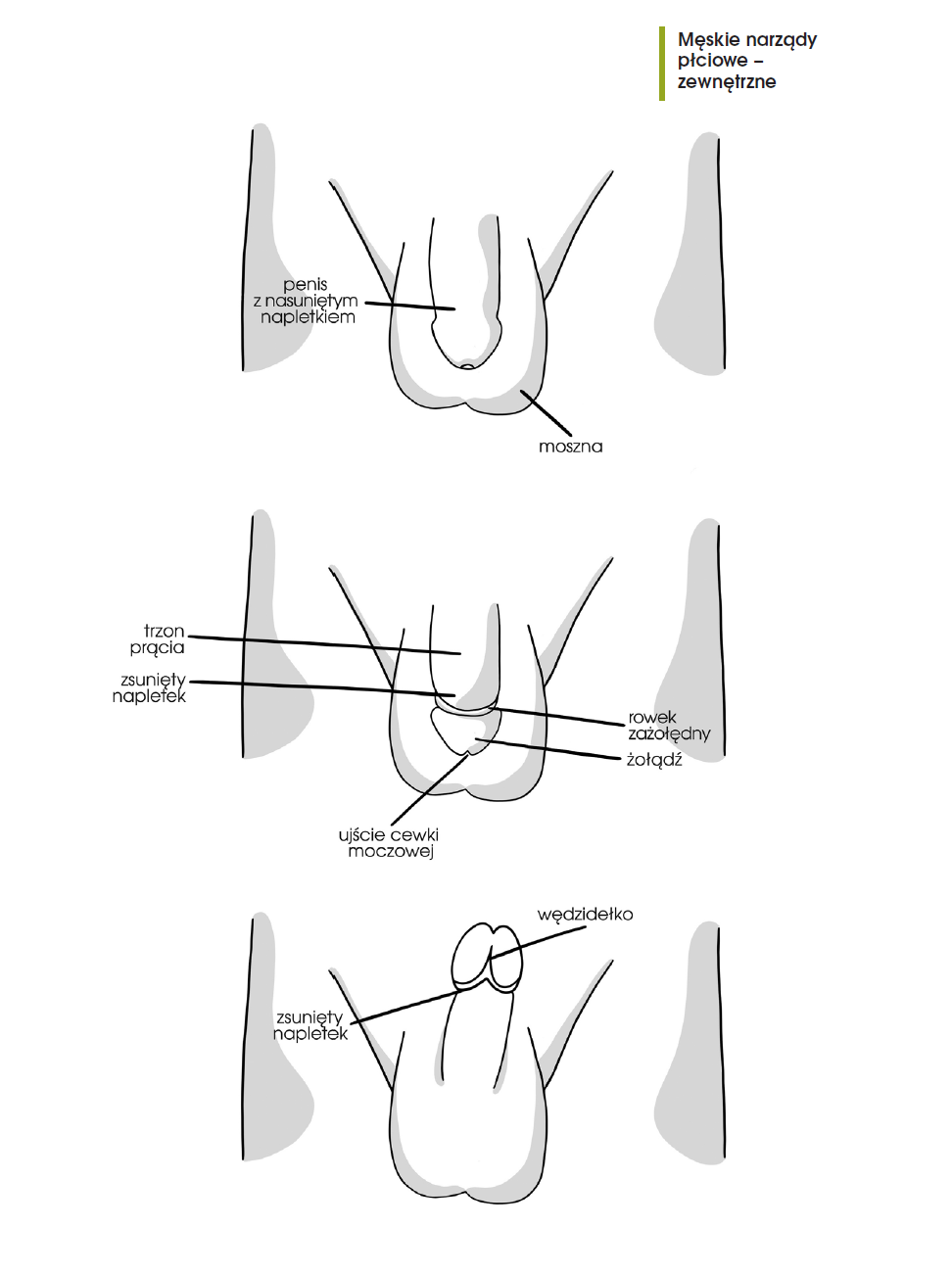 Męskie narządy płciowe – zewnętrzne

penis
z nasuniętym
napletkiem

moszna

trzon
prącia

zsunięty
napletek

rowek
zażołędny

żołądź

ujście cewki
moczowej

wędzidełko

zsunięty
napletek