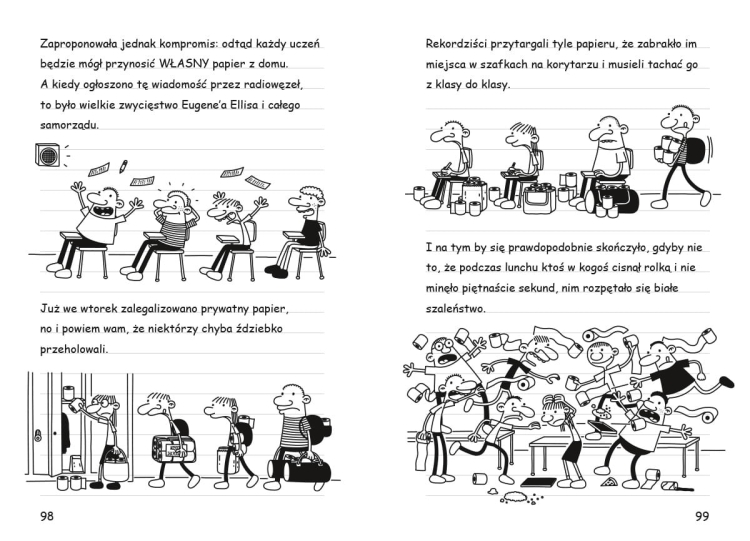 Zaproponowała jednak kompromis: odtąd każdy uczeń będzie mógł przynosić WŁASNY papier z domu. A kiedy ogłoszono tę wiadomość przez radiowęzeł, to było wielkie zwycięstwo Eugene'a Ellisa i całego samorządu.

Już we wtorek zalegalizowano prywatny papier, no i powiem wam, że niektórzy chyba ździebko przeholowali.

98

Rekordziści przytargali tyle papieru, że zabrakło im miejsca w szafkach na korytarzu i musieli tachać go z klasy do klasy.

I na tym by się prawdopodobnie skończyło, gdyby nie to, że podczas lunchu ktoś w kogoś cisnął rolką i nie minęło piętnaście sekund, nim rozpętało się białe szaleństwo.

99