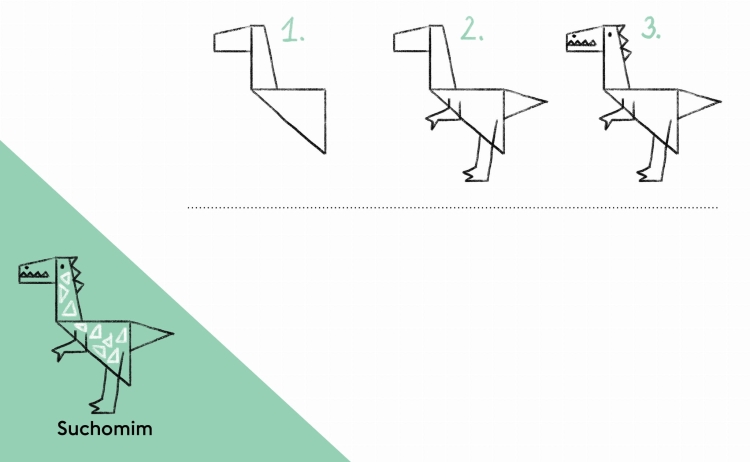 1.

2.

3.

Suchomim