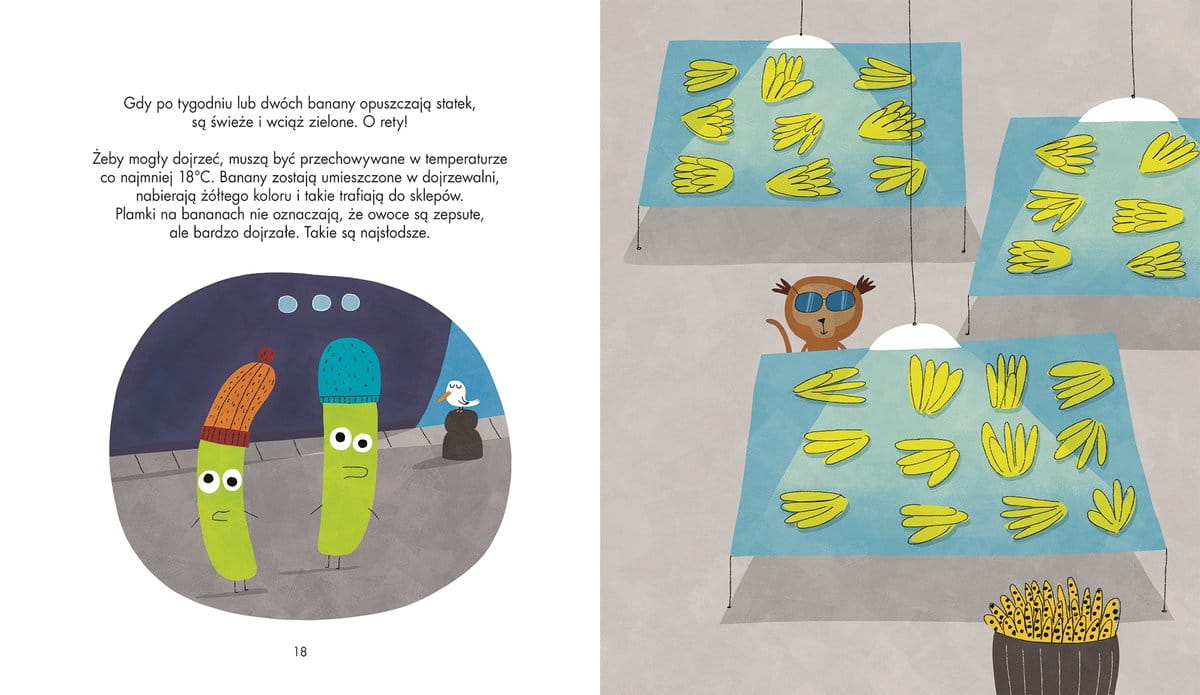 Gdy po tygodniu lub dwóch banany opuszczają statek, są świeże i wciąż zielone. O rety!

Żeby mogły dojrzeć, muszą być przechowywane w temperaturze co najmniej 18°C. Banany zostają umieszczone w dojrzewalni, nabierają żółtego koloru i takie trafiają do sklepów. Plamki na bananach nie oznaczają, że owoce są zepsute, ale bardzo dojrzałe. Takie są najsłodsze.

18