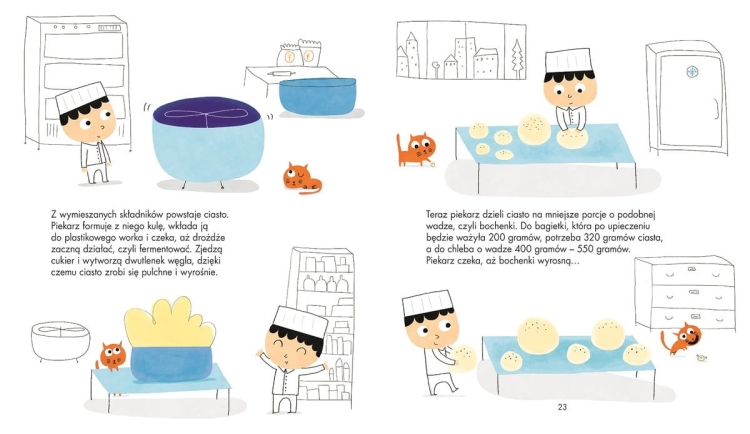 Z wymieszanych składników powstaje ciasto. Piekarz formuje z niego kulę, wkłada ją do plastikowego worka i czeka, aż drożdże zaczną działać, czyli fermentować. Zjedzą cukier i wytworzą dwutlenek węgla, dzięki czemu ciasto zrobi się pulchne i wyrośnie.

Teraz piekarz dzieli ciasto na mniejsze porcje o podobnej wadze, czyli bochenki. Do bagietki, która po upieczeniu będzie ważyła 200 gramów, potrzeba 320 gramów ciasta, a do chleba o wadze 400 gramów – 550 gramów. Piekarz czeka, aż bochenki wyrosną...

23