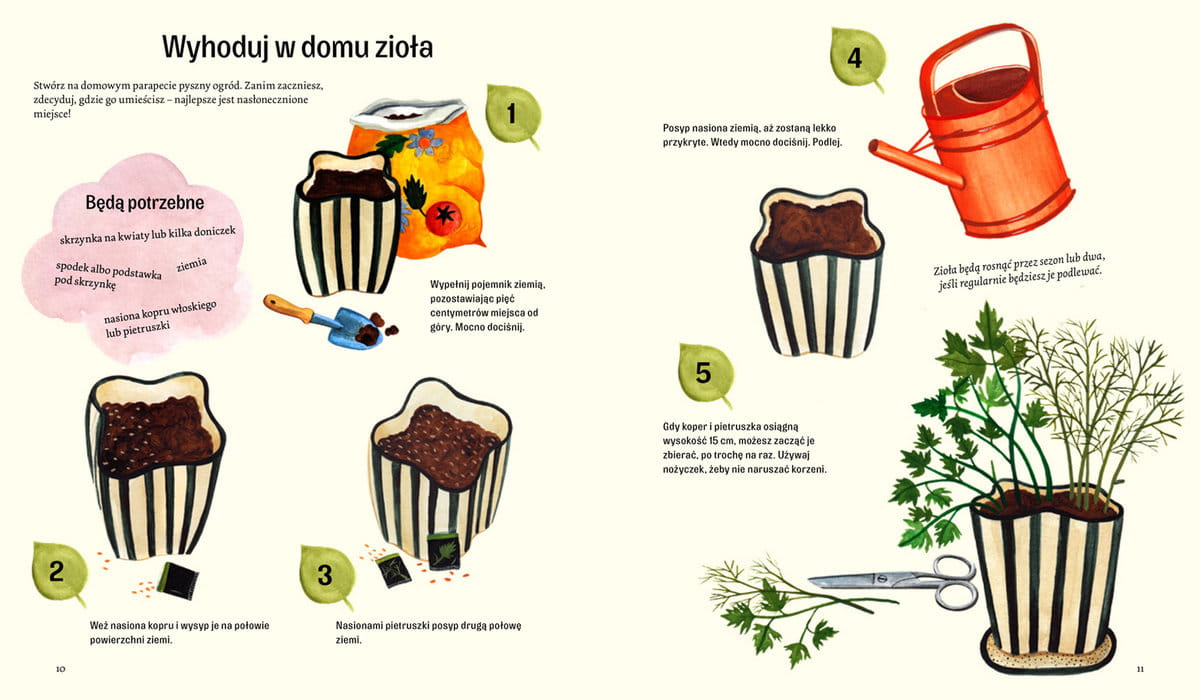 Wyhoduj w domu zioła

Stwórz na domowym parapecie pyszny ogród. Zanim zaczniesz, zdecyduj, gdzie go umieścisz – najlepsze jest nasłonecznione miejsce!

Będą potrzebne

skrzynka na kwiaty lub kilka doniczek

spodek albo podstawka pod skrzynkę

ziemia

nasiona kopru włoskiego lub pietruszki

1

Wypełnij pojemnik ziemią, pozostawiając pięć centymetrów miejsca od góry. Mocno dociśnij.

2

Weź nasiona kopru i wysyp je na połowie powierzchni ziemi.

3

Nasionami pietruszki posyp drugą połowę ziemi.

10

4

Posyp nasiona ziemią, aż zostaną lekko przykryte. Wtedy mocno dociśnij. Podlej.

Zioła będą rosnąć przez sezon lub dwa, jeśli regularnie będziesz je podlewać.

5

Gdy koper i pietruszka osiągną wysokość 15 cm, możesz zacząć je zbierać, po trochę na raz. Używaj nożyczek, żeby nie naruszać korzeni.

11