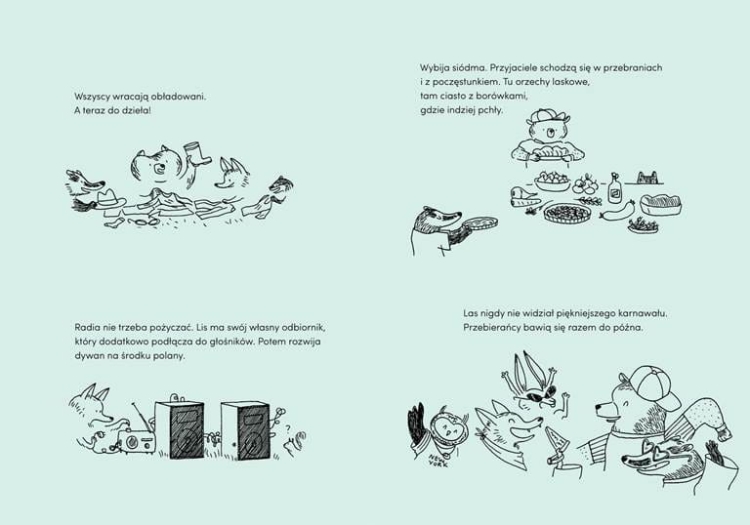 Wszyscy wracają obładowani.
A teraz do dzieła!

Radia nie trzeba pożyczać. Lis ma swój własny odbiornik, który dodatkowo podłącza do głośników. Potem rozwija dywan na środku polany.

Wybija siódma. Przyjaciele schodzą się w przebraniach i z poczęstunkiem. Tu orzechy laskowe, tam ciasto z borówkami, gdzie indziej pchły.

Las nigdy nie widział piękniejszego karnawału. Przebierańcy bawią się razem do późna.

NEW YORK